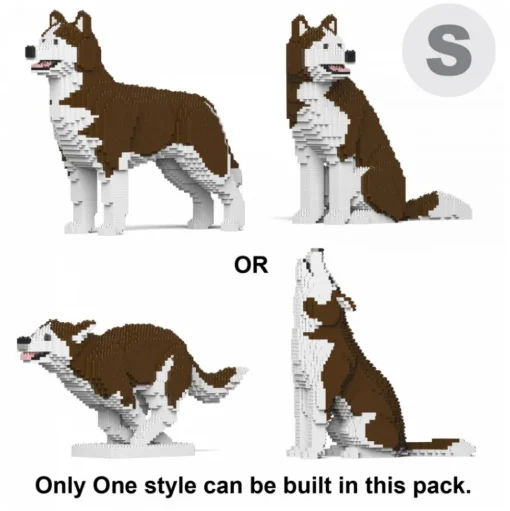 S

OR

Only One style can be built in this pack.